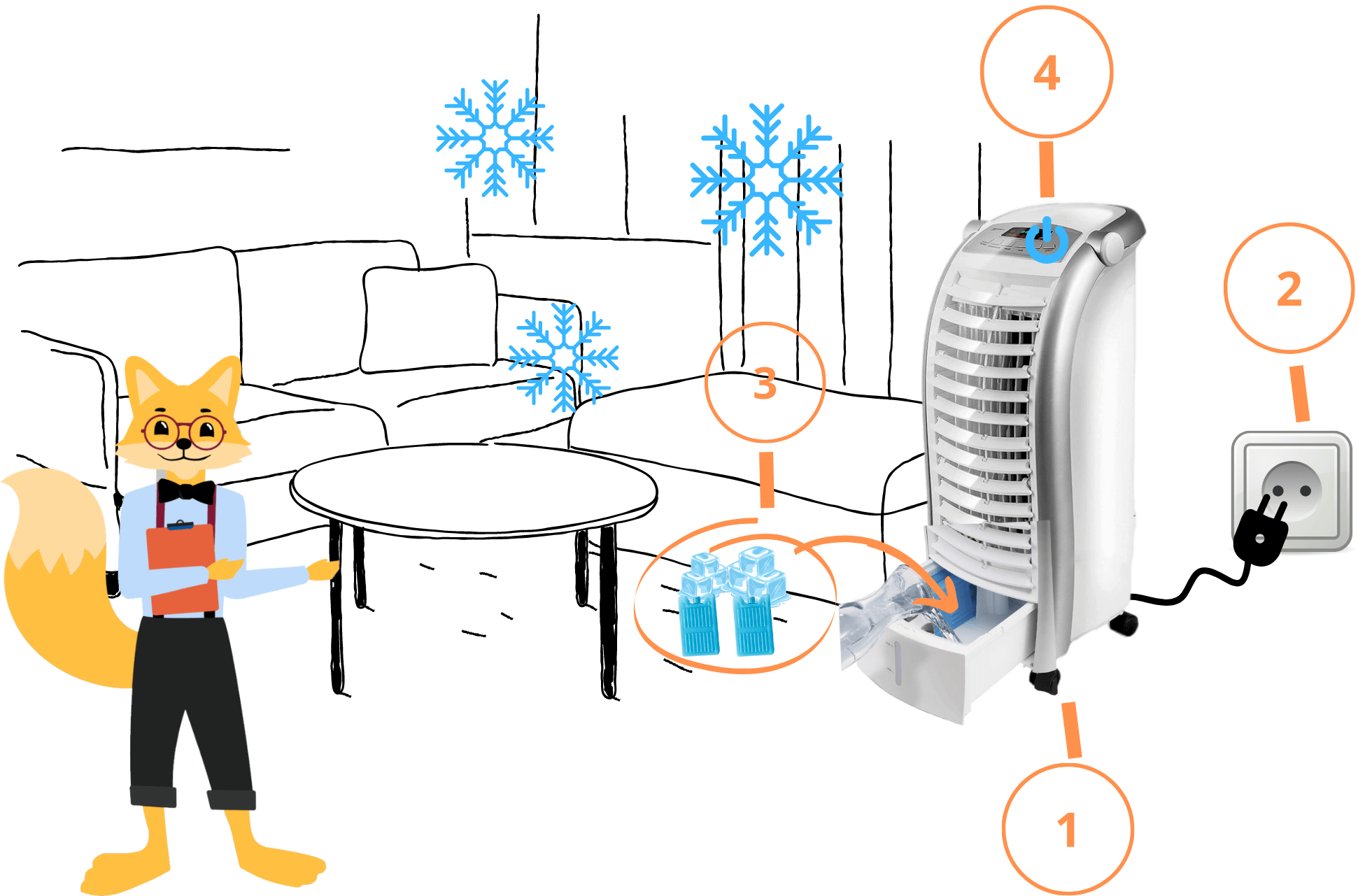 4

2

3

1